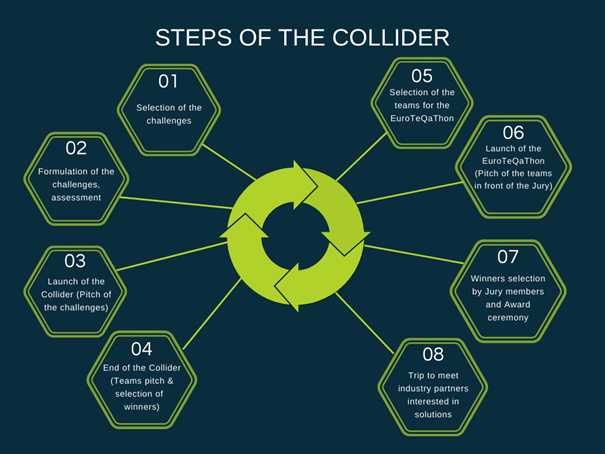 STEPS OF THE COLLIDER

01
Selection of the challenges

02
Formulation of the challenges, assessment

03
Launch of the Collider (Pitch of the challenges)

04
End of the Collider (Teams pitch & selection of winners)

05
Selection of the teams for the EuroTeQaThon

06
Launch of the EuroTeQaThon (Pitch of the teams in front of the Jury)

07
Winners selection by Jury members and Award ceremony

08
Trip to meet industry partners interested in solutions